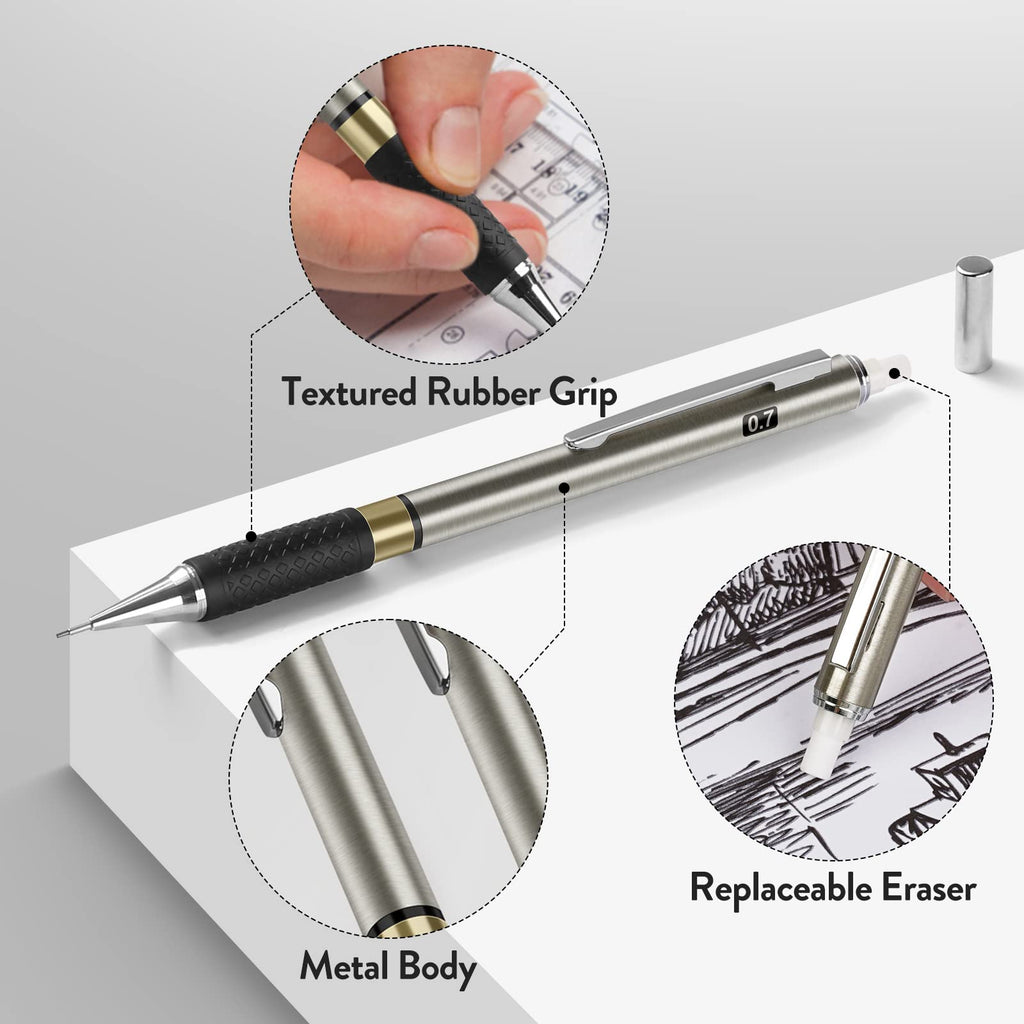 Textured Rubber Grip

0.7

Replaceable Eraser

Metal Body